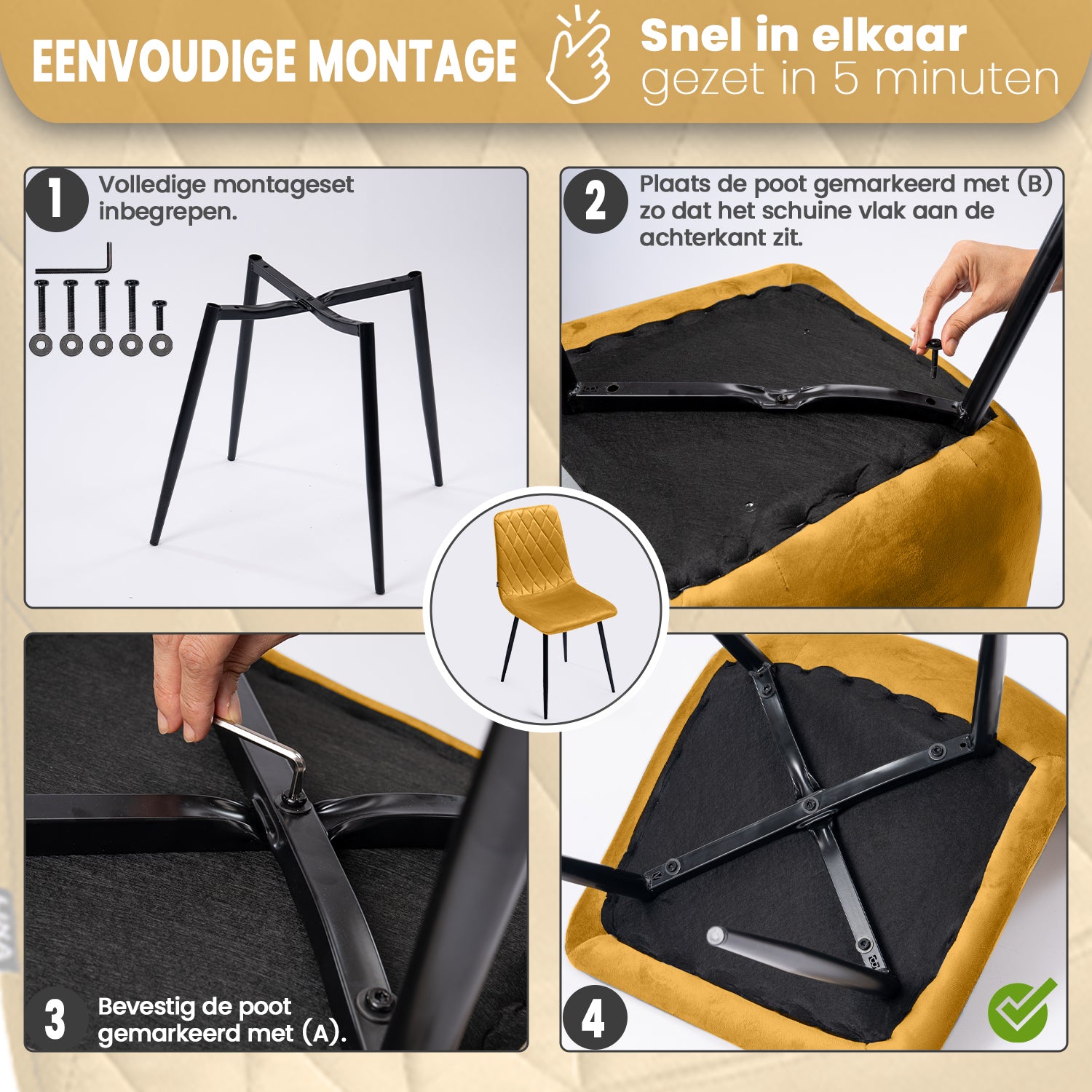 EENVOUDIGE MONTAGE

Snel in elkaar gezet in 5 minuten

1 Volledige montageset inbegrepen.

2 Plaats de poot gemarkeerd met (B) zo dat het schuine vlak aan de achterkant zit.

3 Bevestig de poot gemarkeerd met (A).

4