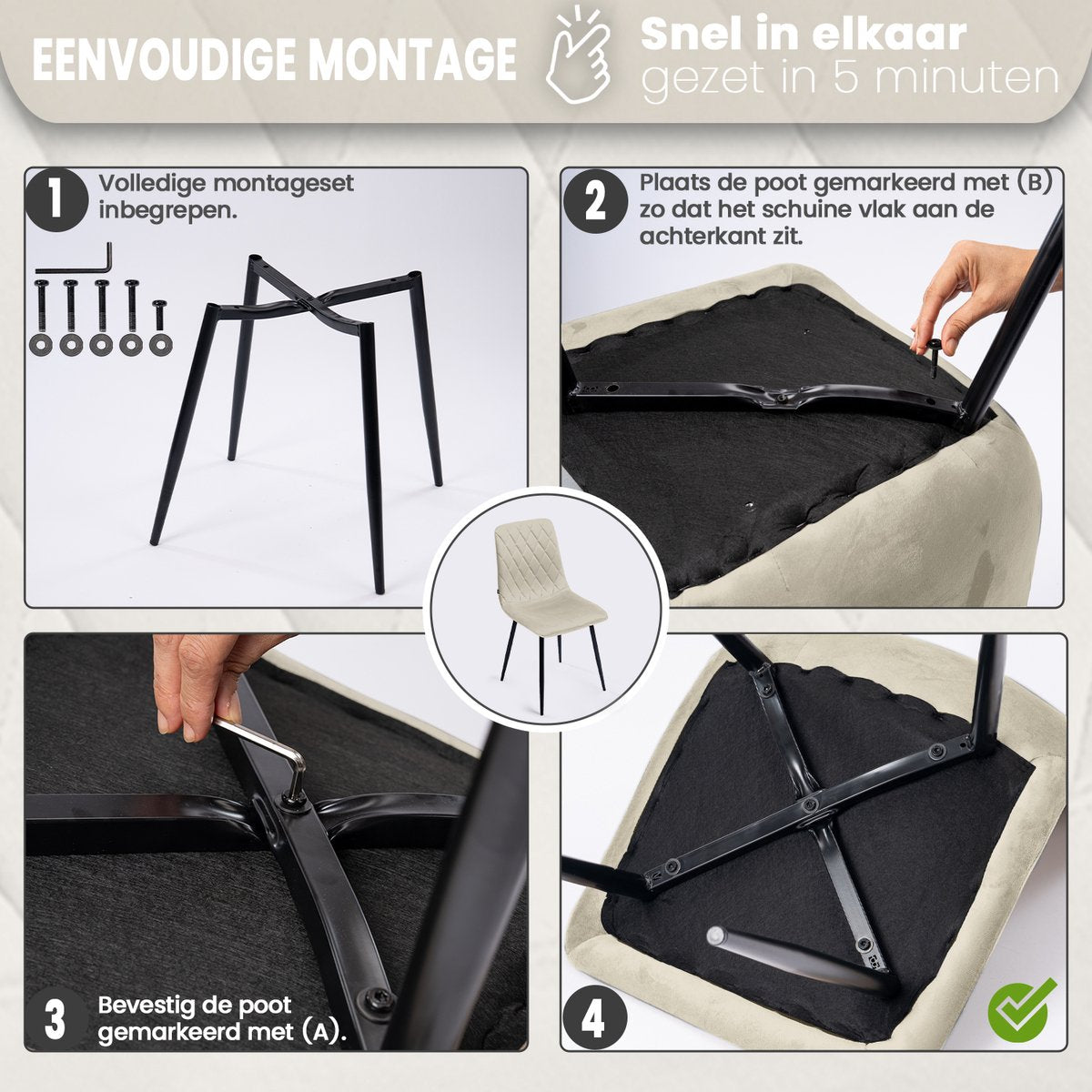 EENVOUDIGE MONTAGE

Snel in elkaar gezet in 5 minuten

1 Volledige montageset inbegrepen.

2 Plaats de poot gemarkeerd met (B) zo dat het schuine vlak aan de achterkant zit.

3 Bevestig de poot gemarkeerd met (A).

4